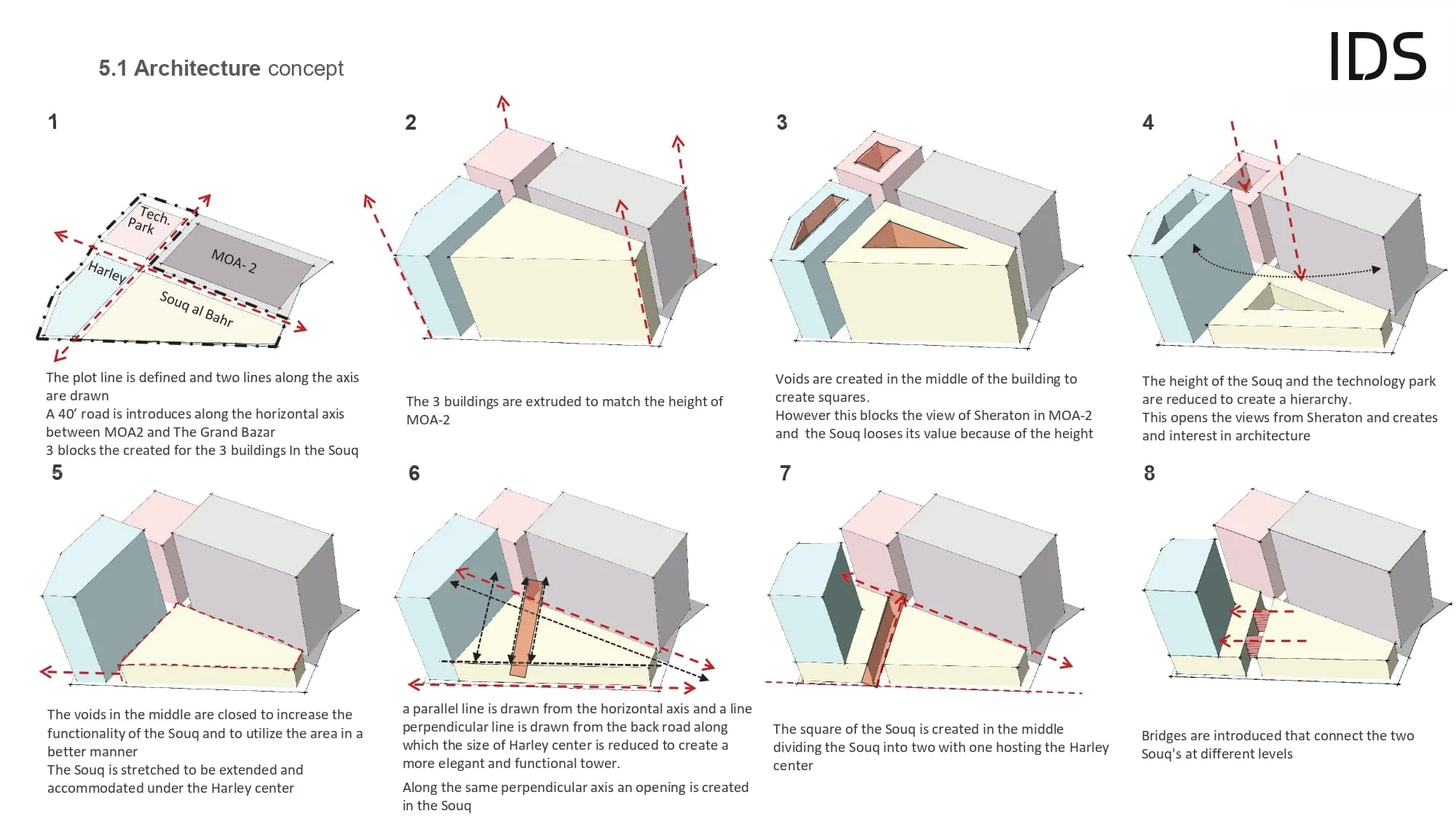 5.1 Architecture concept

IDS

1

Tech. Park

MOA- 2

Harley

Souq al Bahr

The plot line is defined and two lines along the axis are drawn
A 40' road is introduces along the horizontal axis between MOA2 and The Grand Bazar
3 blocks the created for the 3 buildings In the Souq

2

The 3 buildings are extruded to match the height of MOA-2

3

Voids are created in the middle of the building to create squares.
However this blocks the view of Sheraton in MOA-2 and the Souq looses its value because of the height

4

The height of the Souq and the technology park are reduced to create a hierarchy.
This opens the views from Sheraton and creates and interest in architecture

5

The voids in the middle are closed to increase the functionality of the Souq and to utilize the area in a better manner
The Souq is stretched to be extended and accommodated under the Harley center

6

a parallel line is drawn from the horizontal axis and a line perpendicular line is drawn from the back road along which the size of Harley center is reduced to create a more elegant and functional tower.

Along the same perpendicular axis an opening is created in the Souq

7

The square of the Souq is created in the middle dividing the Souq into two with one hosting the Harley center

8

Bridges are introduced that connect the two Souq's at different levels